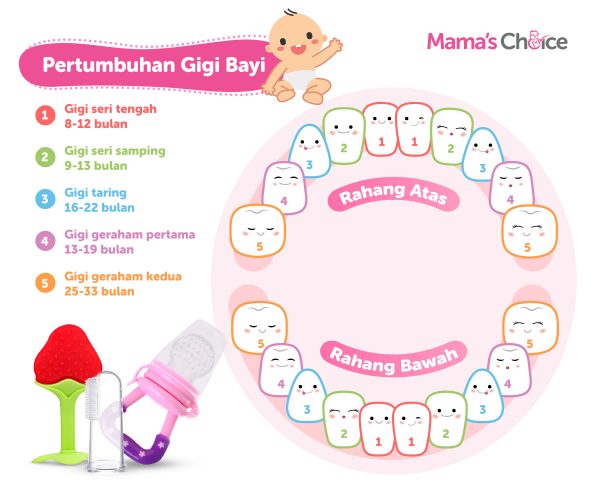 Pertumbuhan Gigi Bayi

Mama's Choice

1 Gigi seri tengah
8-12 bulan

2 Gigi seri samping
9-13 bulan

3 Gigi taring
16-22 bulan

4 Gigi geraham pertama
13-19 bulan

5 Gigi geraham kedua
25-33 bulan

Rahang Atas

5 4 3 2 1 1 2 3 4 5

Rahang Bawah

5 4 3 2 1 1 2 3 4 5